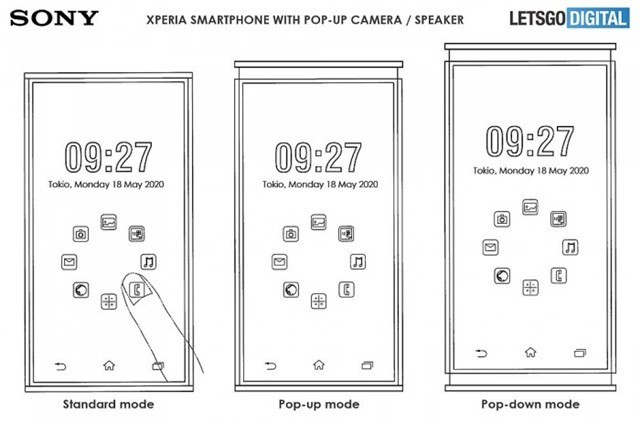 SONY

XPERIA SMARTPHONE WITH POP-UP CAMERA / SPEAKER

LETSGO DIGITAL

09:27
Tokio, Monday 18 May 2020

Standard mode

09:27
Tokio, Monday 18 May 2020

Pop-up mode

09:27
Tokio, Monday 18 May 2020

Pop-down mode