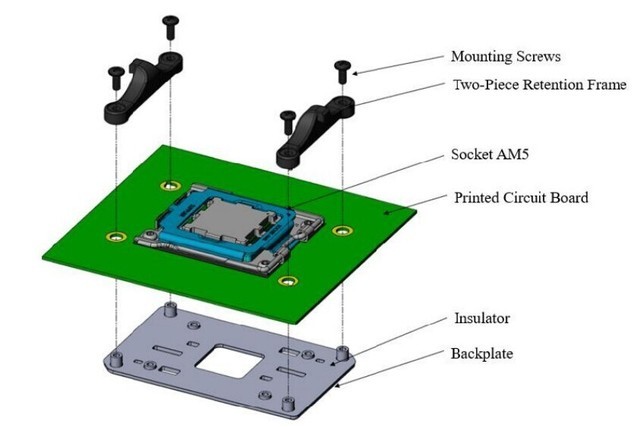 Mounting Screws
Two-Piece Retention Frame
Socket AM5
Printed Circuit Board
Insulator
Backplate